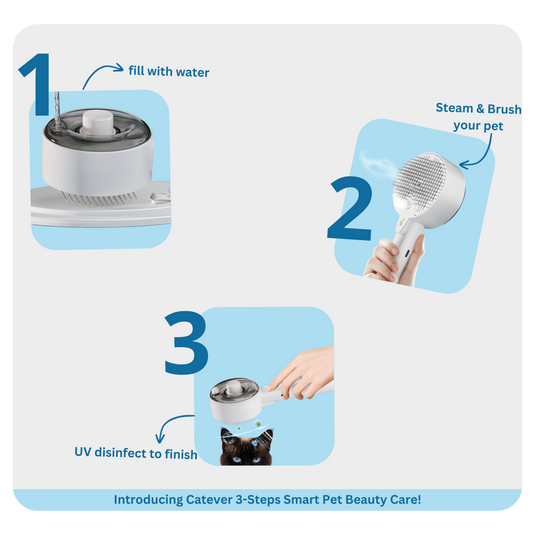 1

fill with water

Steam & Brush your pet

2

3

UV disinfect to finish

Introducing Catever 3-Steps Smart Pet Beauty Care!